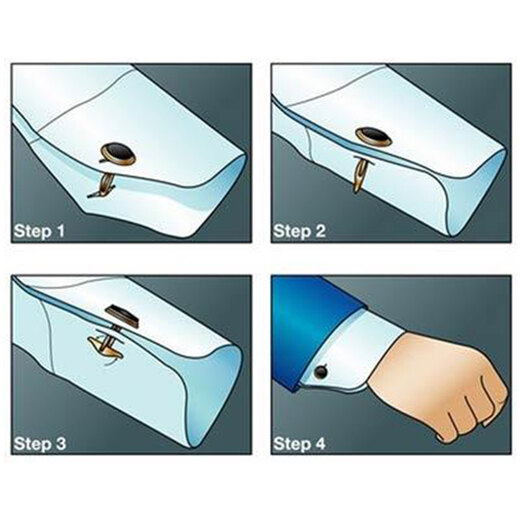 Step 1

Step 2

Step 3

Step 4