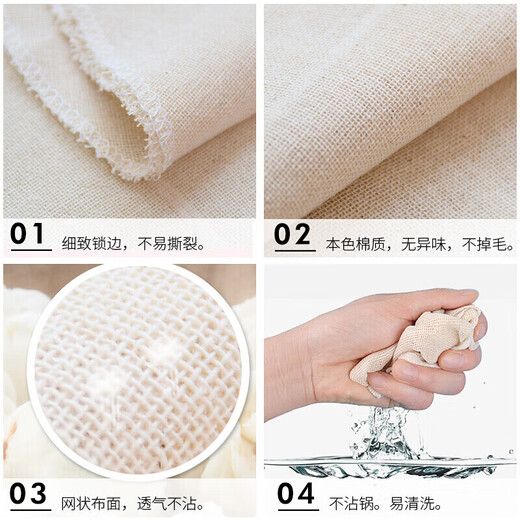 01 细致锁边，不易撕裂。

02 本色棉质，无异味，不掉毛。

03 网状布面，透气不沾。

04 不沾锅。易清洗。