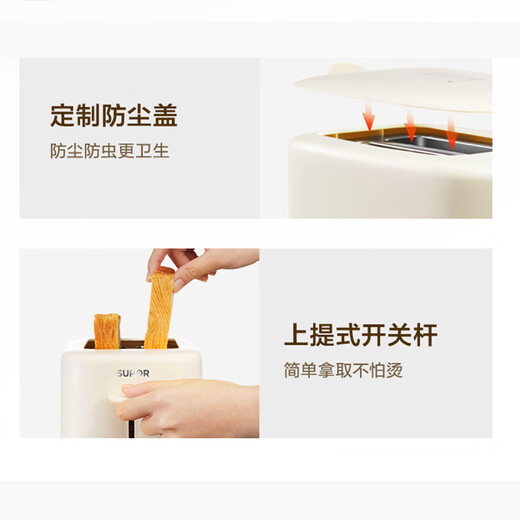 定制防尘盖

防尘防虫更卫生

SUPOR

上提式开关杆

简单拿取不怕烫