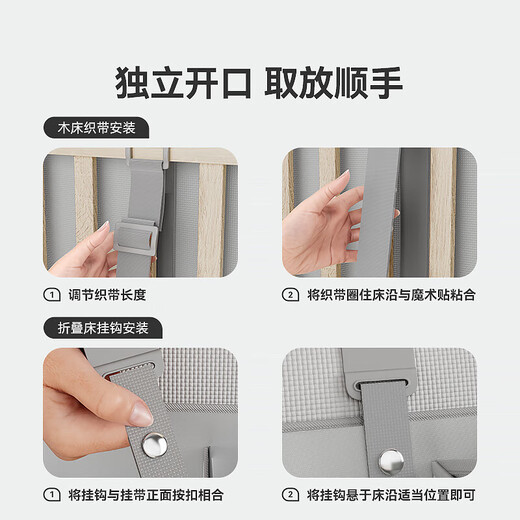 独立开口 取放顺手

木床织带安装

1 调节织带长度

2 将织带圈住床沿与魔术贴粘合

折叠床挂钩安装

1 将挂钩与挂带正面按扣相合

2 将挂钩悬于床沿适当位置即可