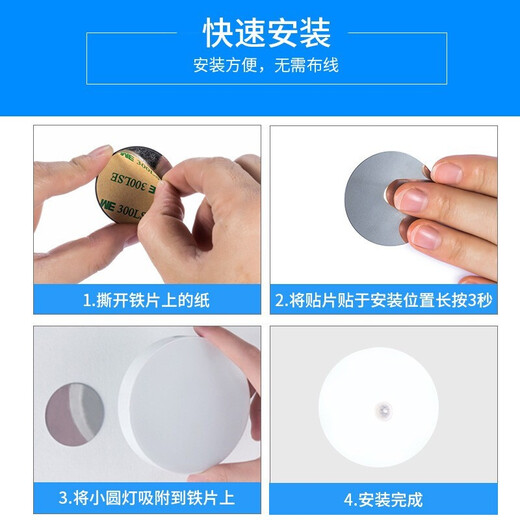 快速安装

安装方便，无需布线

3M 300LSE

3M 300LSE

1.撕开铁片上的纸

2.将贴片贴于安装位置长按3秒

3.将小圆灯吸附到铁片上

4.安装完成