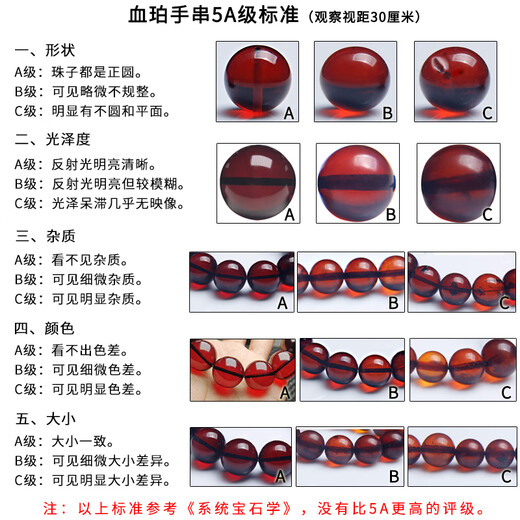 血珀手串5A级标准（观察视距30厘米）

一、形状
A级：珠子都是正圆。
B级：可见略微不规整。
C级：明显有不圆和平面。

A B C

二、光泽度
A级：反射光明亮清晰。
B级：反射光明亮但较模糊。
C级：光泽呆滞几乎无映像。

A B C

三、杂质
A级：看不见杂质。
B级：可见细微杂质。
C级：可见明显杂质。

A B C

四、颜色
A级：看不出色差。
B级：可见细微色差。
C级：可见明显色差。

A B C

五、大小
A级：大小一致。
B级：可见细微大小差异。
C级：可见明显大小差异。

A B C

注：以上标准参考《系统宝石学》，没有比5A更高的评级。