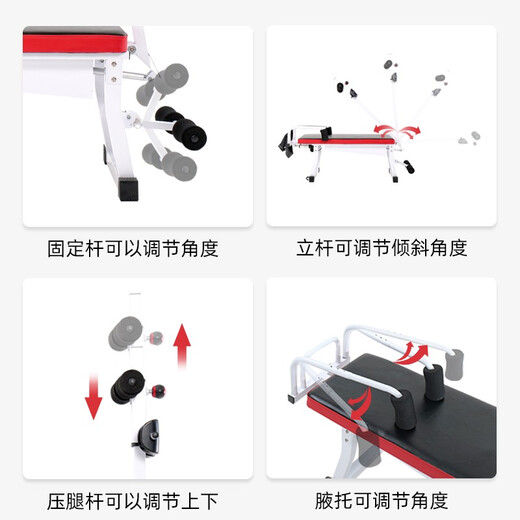 固定杆可以调节角度

立杆可调节倾斜角度

压腿杆可以调节上下

腋托可调节角度