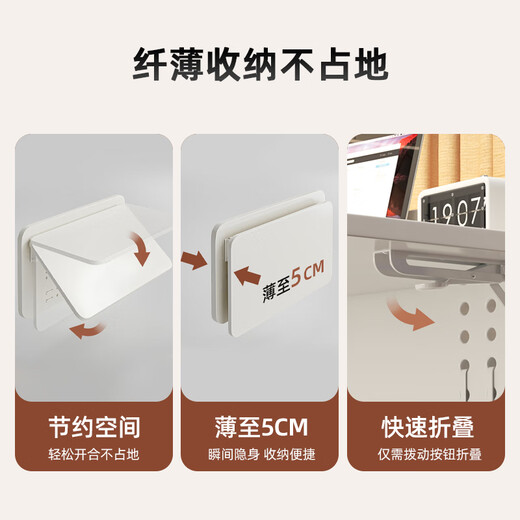 纤薄收纳不占地

薄至5CM

1907

节约空间
轻松开合不占地

薄至5CM
瞬间隐身 收纳便捷

快速折叠
仅需拨动按钮折叠