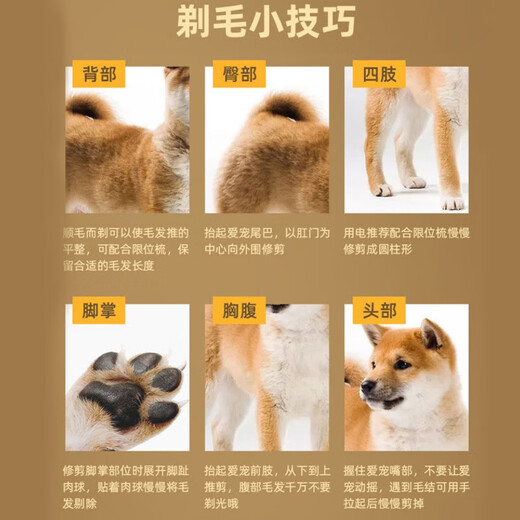 剃毛小技巧

背部

顺毛而剃可以使毛发推的平整，可配合限位梳，保留合适的毛发长度

臀部

抬起爱宠尾巴，以肛门为中心向外围修剪

四肢

用电推荐配合限位梳慢慢修剪成圆柱形

脚掌

修剪脚掌部位时展开脚趾肉球，贴着肉球慢慢将毛发剔除

胸腹

抬起爱宠前肢，从下到上推剪，腹部毛发千万不要剃光哦

头部

握住爱宠嘴部，不要让爱宠动摇，遇到毛结可用手拉起后慢慢剪掉