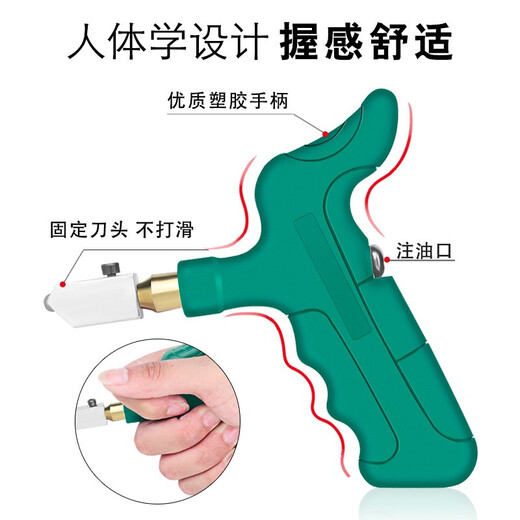 人体学设计 握感舒适

优质塑胶手柄

固定刀头 不打滑

注油口