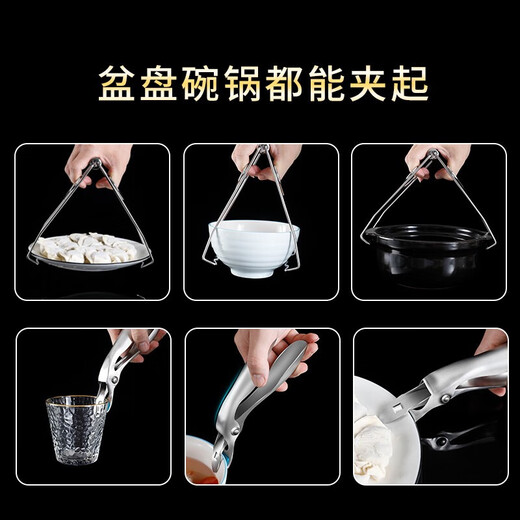 盆盘碗锅都能夹起