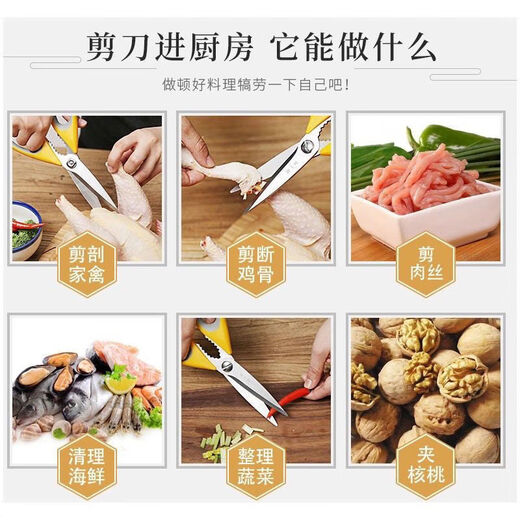 剪刀进厨房 它能做什么

做顿好料理犒劳一下自己吧!

剪剖家禽

剪断鸡骨

剪肉丝

清理海鲜

整理蔬菜

夹核桃