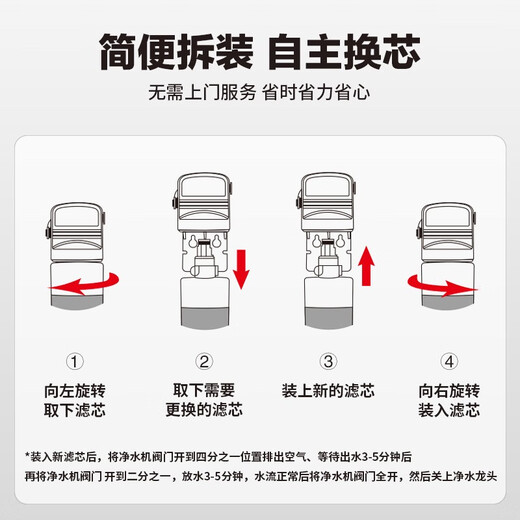 简便拆装 自主换芯

无需上门服务 省时省力省心

①
向左旋转
取下滤芯

②
取下需要
更换的滤芯

③
装上新的滤芯

④
向右旋转
装入滤芯

*装入新滤芯后，将净水机阀门开到四分之一位置排出空气、等待出水3-5分钟后
再将净水机阀门 开到二分之一，放水3-5分钟，水流正常后将净水机阀门全开，然后关上净水龙头