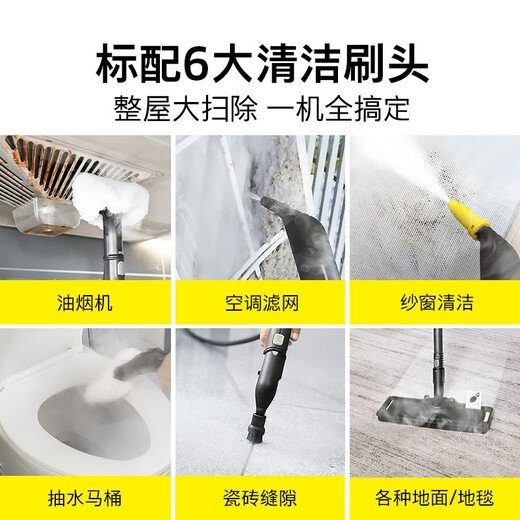 标配6大清洁刷头
整屋大扫除 一机全搞定

油烟机

空调滤网

纱窗清洁

抽水马桶

瓷砖缝隙

各种地面/地毯