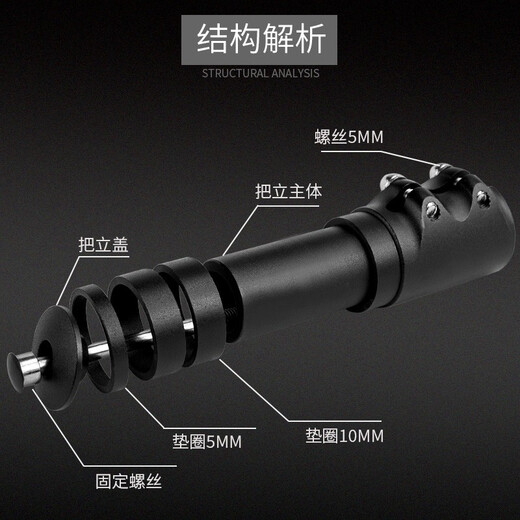 结构解析
STRUCTURAL ANALYSIS

螺丝5MM

把立主体

把立盖

垫圈5MM

垫圈10MM

固定螺丝