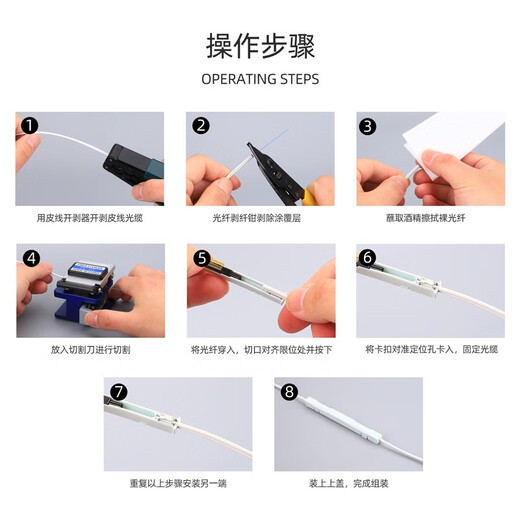 操作步骤

OPERATING STEPS

1
用皮线开剥器开剥皮线光缆

2
光纤剥纤钳剥除涂覆层

3
蘸取酒精擦拭裸光纤

4
放入切割刀进行切割

5
将光纤穿入，切口对齐限位处并按下

6
将卡扣对准定位孔卡入，固定光缆

7
重复以上步骤安装另一端

8
装上上盖，完成组装