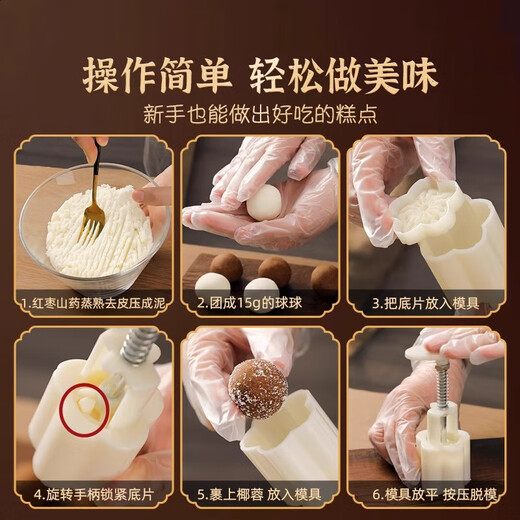 操作简单 轻松做美味

新手也能做出好吃的糕点

1.红枣山药蒸熟去皮压成泥

2.团成15g的球球

3.把底片放入模具

4.旋转手柄锁紧底片

5.裹上椰蓉 放入模具

6.模具放平 按压脱模