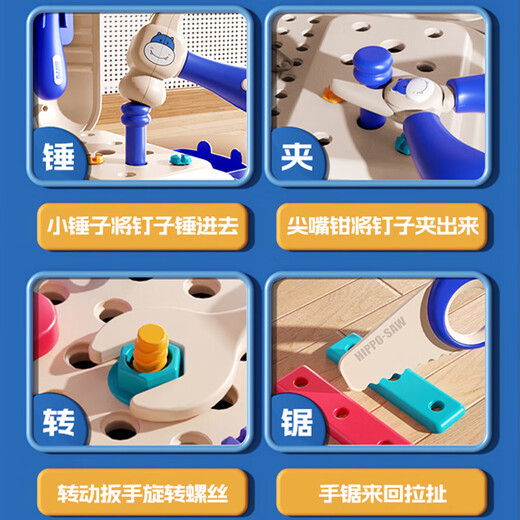 锤

小锤子将钉子锤进去

夹

尖嘴钳将钉子夹出来

转

转动扳手旋转螺丝

HIPPO-SAW

锯

手锯来回拉扯