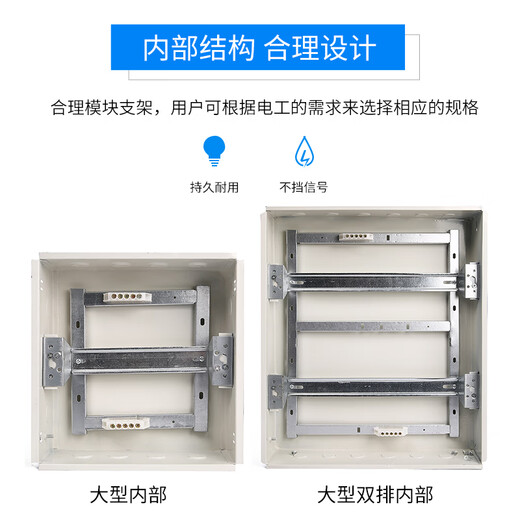 内部结构 合理设计

合理模块支架，用户可根据电工的需求来选择相应的规格

持久耐用

不挡信号

大型内部

大型双排内部