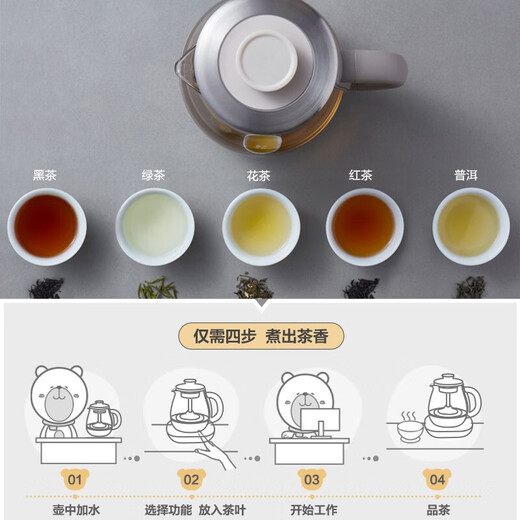 黑茶
绿茶
花茶
红茶
普洱

仅需四步 煮出茶香

01
壶中加水

02
选择功能 放入茶叶

03
开始工作

04
品茶