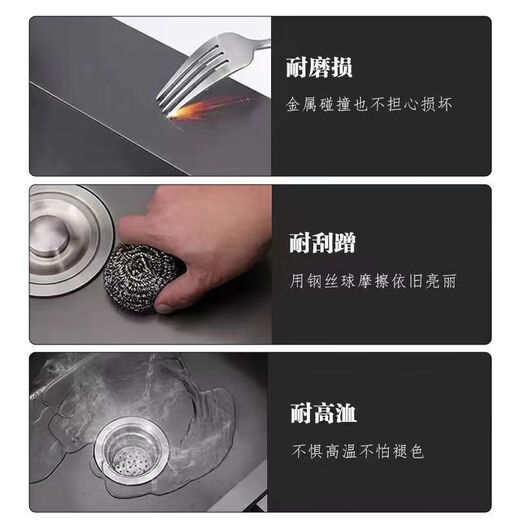 耐磨损

金属碰撞也不担心损坏

耐刮蹭

用钢丝球摩擦依旧亮丽

耐高温

不惧高温不怕褪色