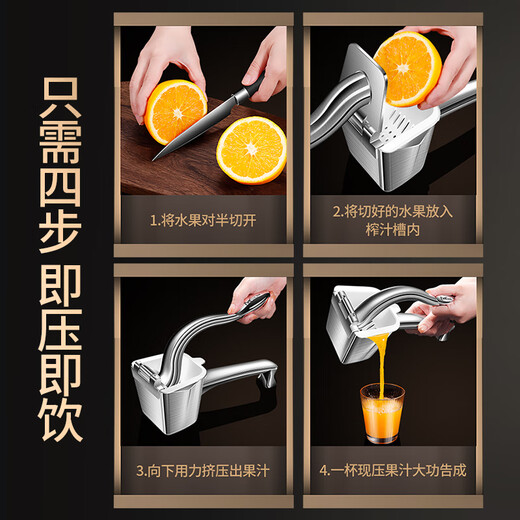 只需四步 即压即饮

1.将水果对半切开

2.将切好的水果放入榨汁槽内

3.向下用力挤压出果汁

4.一杯现压果汁大功告成