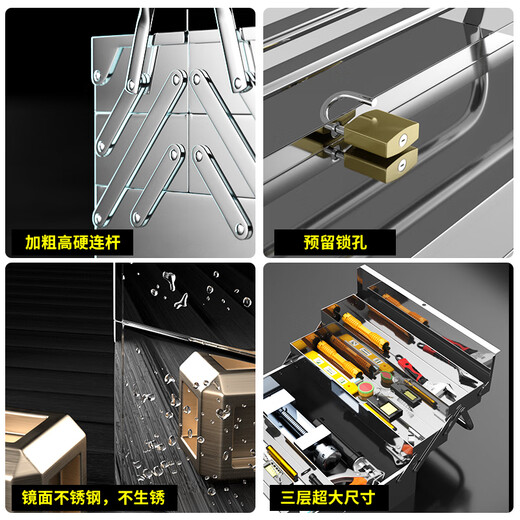 加粗高硬连杆

预留锁孔

镜面不锈钢，不生锈

三层超大尺寸