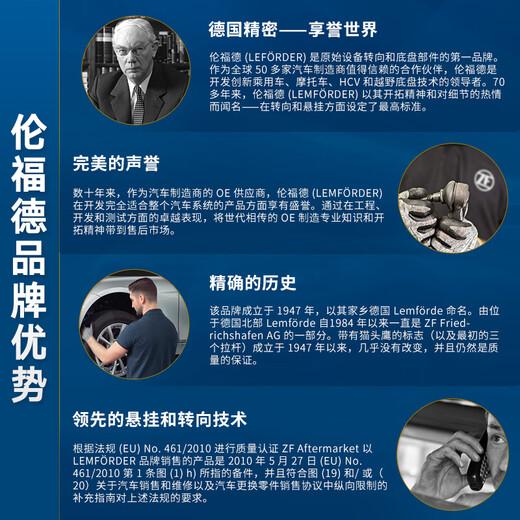 伦福德品牌优势

德国精密——享誉世界

伦福德 (LEFÖRDER) 是原始设备转向和底盘部件的第一品牌。作为全球 50 多家汽车制造商值得信赖的合作伙伴，伦福德是开发创新乘用车、摩托车、HCV 和越野底盘技术的领导者。70 多年来，伦福德 (LEMFÖRDER) 以其开拓精神和对细节的热情而闻名——在转向和悬挂方面设定了最高标准。

完美的声誉

数十年来，作为汽车制造商的 OE 供应商，伦福德 (LEMFÖRDER) 在开发完全适合整个汽车系统的产品方面享有盛誉。通过在工程、开发和测试方面的卓越表现，将世代相传的 OE 制造专业知识和开拓精神带到售后市场。

ZF

精确的历史

该品牌成立于 1947 年，以其家乡德国 Lemförde 命名。由位于德国北部 Lemförde 自1984 年以来一直是 ZF Friedrichshafen AG 的一部分。带有猫头鹰的标志（以及最初的三个拉杆）成立于 1947 年以来，几乎没有改变，并且仍然是质量的保证。

领先的悬挂和转向技术

根据法规 (EU) No. 461/2010 进行质量认证 ZF Aftermarket 以 LEMFÖRDER 品牌销售的产品是 2010 年 5 月 27 日 (EU) No. 461/2010 第 1 条图 (1) h) 所指的备件，并且符合图 (19) 和/ 或（20）关于汽车销售和维修以及汽车更换零件销售协议中纵向限制的补充指南对上述法规的要求。