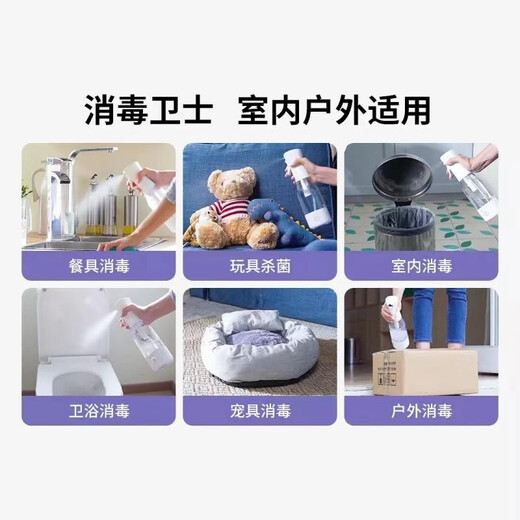 消毒卫士 室内户外适用

餐具消毒

玩具杀菌

室内消毒

卫浴消毒

宠具消毒

户外消毒