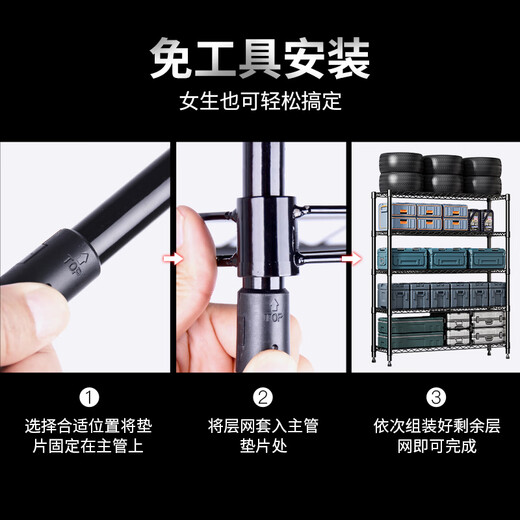 免工具安装

女生也可轻松搞定

TOP

TOP

①
选择合适位置将垫片固定在主管上

②
将层网套入主管垫片处

③
依次组装好剩余层网即可完成