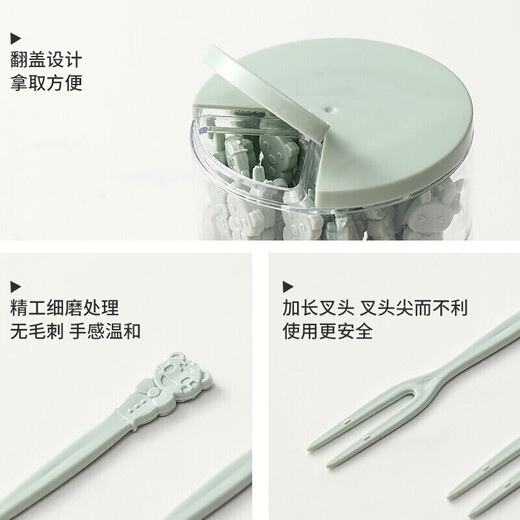 ▶
翻盖设计
拿取方便

▶
精工细磨处理
无毛刺 手感温和

▶
加长叉头 叉头尖而不利
使用更安全