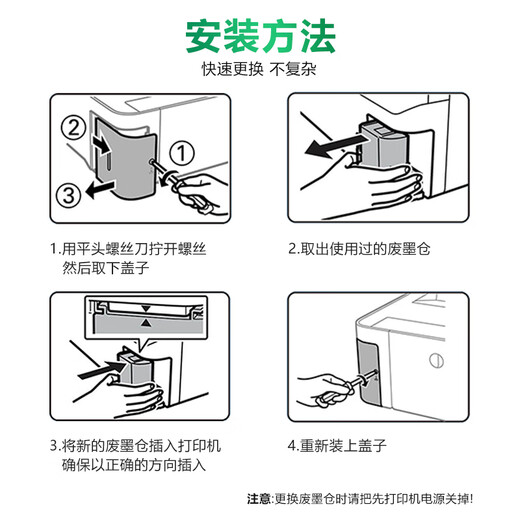 安装方法
快速更换 不复杂

②
①
③

1.用平头螺丝刀拧开螺丝 然后取下盖子

2.取出使用过的废墨仓

3.将新的废墨仓插入打印机 确保以正确的方向插入

4.重新装上盖子

注意:更换废墨仓时请把先打印机电源关掉!