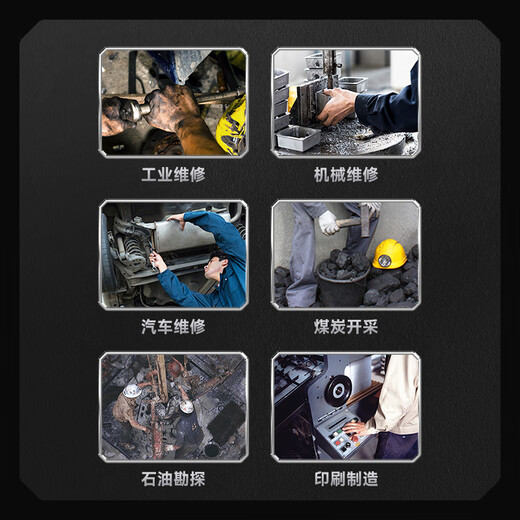 工业维修

机械维修

汽车维修

煤炭开采

石油勘探

印刷制造