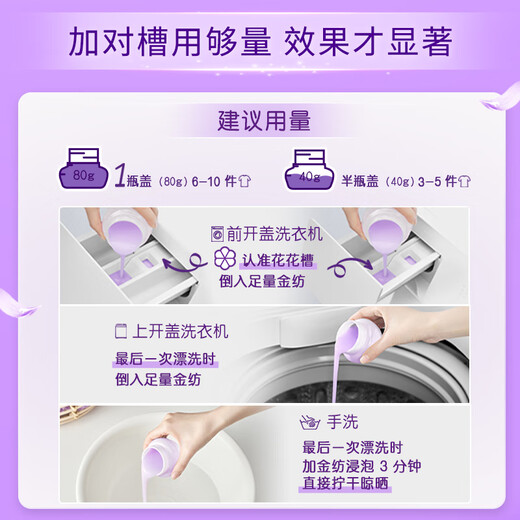 加对槽用够量 效果才显著

建议用量

80g 1瓶盖（80g）6-10 件

40g 半瓶盖（40g）3-5 件

前开盖洗衣机
认准花花槽
倒入足量金纺

上开盖洗衣机
最后一次漂洗时
倒入足量金纺

手洗
最后一次漂洗时
加金纺浸泡 3 分钟
直接拧干晾晒