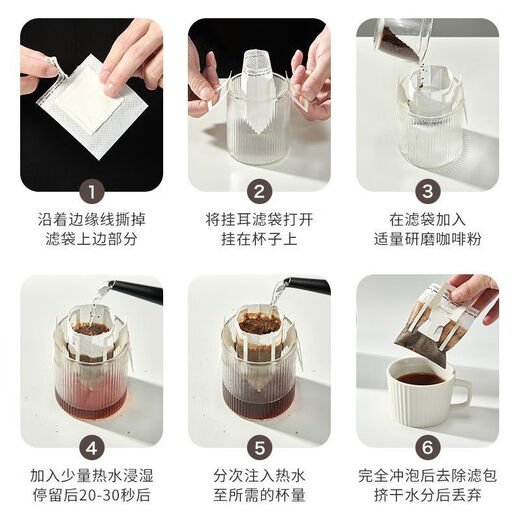 1
沿着边缘线撕掉
滤袋上边部分

2
将挂耳滤袋打开
挂在杯子上

3
在滤袋加入
适量研磨咖啡粉

4
加入少量热水浸湿
停留后20-30秒后

5
分次注入热水
至所需的杯量

6
完全冲泡后去除滤包
挤干水分后丢弃