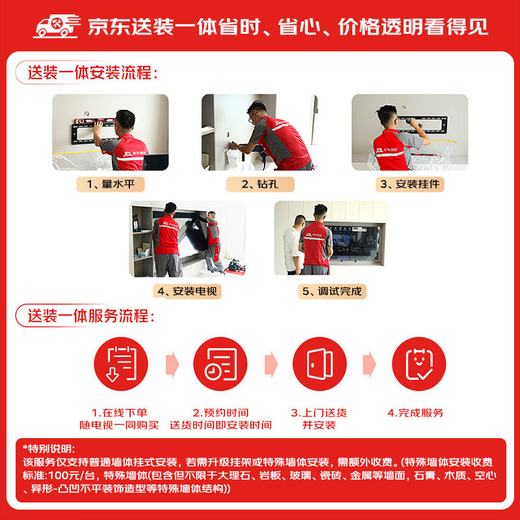 京东送装一体省时、省心、价格透明看得见

送装一体安装流程:

1、量水平

2、钻孔

3、安装挂件

4、安装电视

5、调试完成

送装一体服务流程:

1.在线下单
随电视一同购买

2.预约时间
送货时间即安装时间

3.上门送货
并安装

4.完成服务

*特别说明:
该服务仅支持普通墙体挂式安装，若需升级挂架或特殊墙体安装，需额外收费。(特殊墙体安装收费标准:100元/台，特殊墙体(包含但不限于大理石、岩板、玻璃、瓷砖、金属等墙面，石膏、木质、空心、异形-凸凹不平装饰造型等特殊墙体结构))