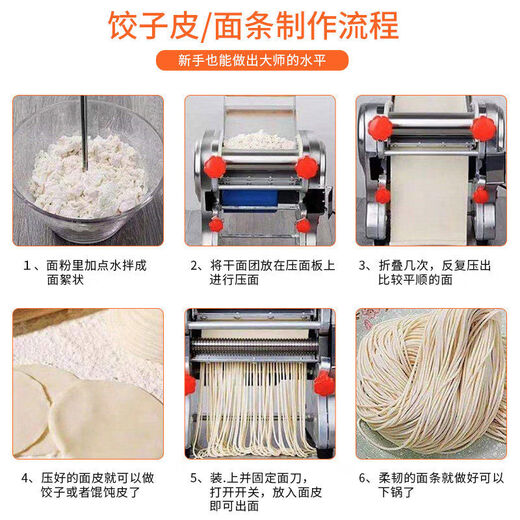 饺子皮/面条制作流程

新手也能做出大师的水平

1、面粉里加点水拌成面絮状

2、将干面团放在压面板上进行压面

3、折叠几次，反复压出比较平顺的面

4、压好的面皮就可以做饺子或者馄饨皮了

5、装.上并固定面刀，打开开关，放入面皮即可出面

6、柔韧的面条就做好可以下锅了