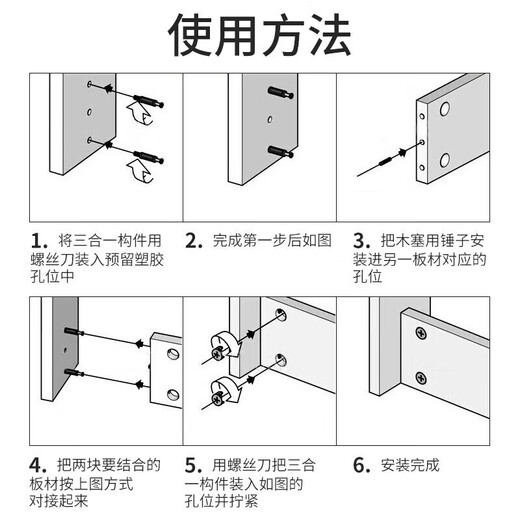 使用方法

1. 将三合一构件用螺丝刀装入预留塑胶孔位中

2. 完成第一步后如图

3. 把木塞用锤子安装进另一板材对应的孔位

4. 把两块要结合的板材按上图方式对接起来

5. 用螺丝刀把三合一构件装入如图的孔位并拧紧

6. 安装完成