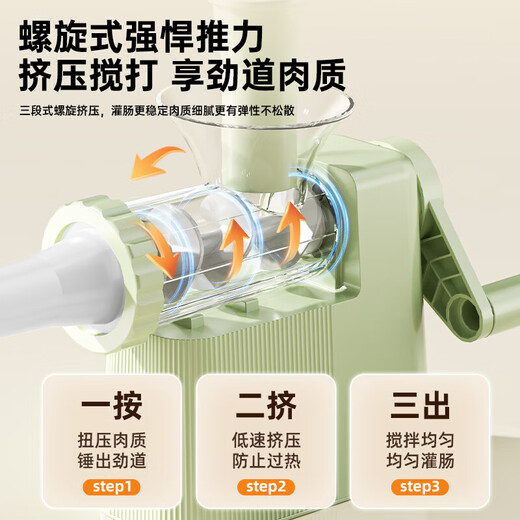 螺旋式强悍推力
挤压搅打 享劲道肉质

三段式螺旋挤压，灌肠更稳定肉质细腻更有弹性不松散

一按
扭压肉质
锤出劲道
step1

二挤
低速挤压
防止过热
step2

三出
搅拌均匀
均匀灌肠
step3