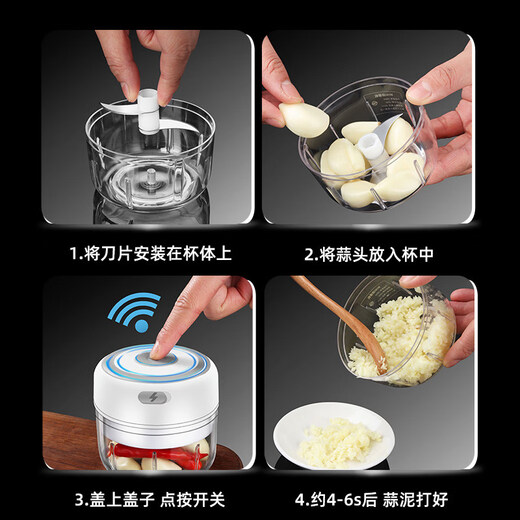 1.将刀片安装在杯体上

2.将蒜头放入杯中

3.盖上盖子 点按开关

4.约4-6s后 蒜泥打好