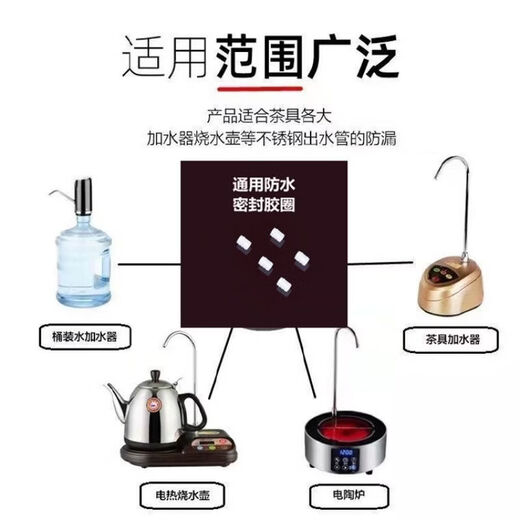 适用范围广泛

产品适合茶具各大
加水器烧水壶等不锈钢出水管的防漏

通用防水
密封胶圈

桶装水加水器

茶具加水器

电热烧水壶

电陶炉