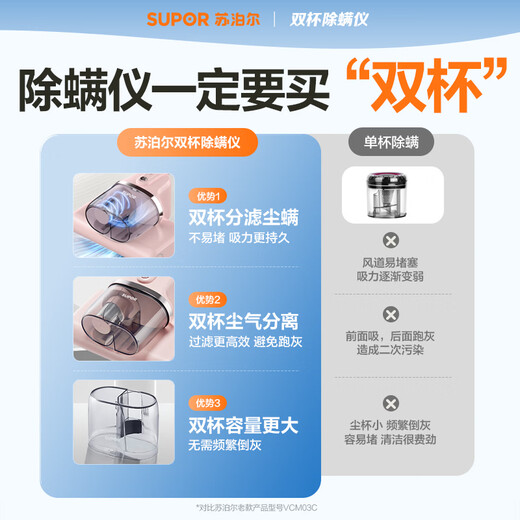 SUPOR 苏泊尔 | 双杯除螨仪

除螨仪一定要买“双杯”

苏泊尔双杯除螨仪

SUPOR

优势1
双杯分滤尘螨
不易堵 吸力更持久

SUPOR

优势2
双杯尘气分离
过滤更高效 避免跑灰

优势3
双杯容量更大
无需频繁倒灰

单杯除螨

风道易堵塞
吸力逐渐变弱

前面吸，后面跑灰
造成二次污染

尘杯小 频繁倒灰
容易堵 清洁很费劲

*对比苏泊尔老款产品型号VCM03C