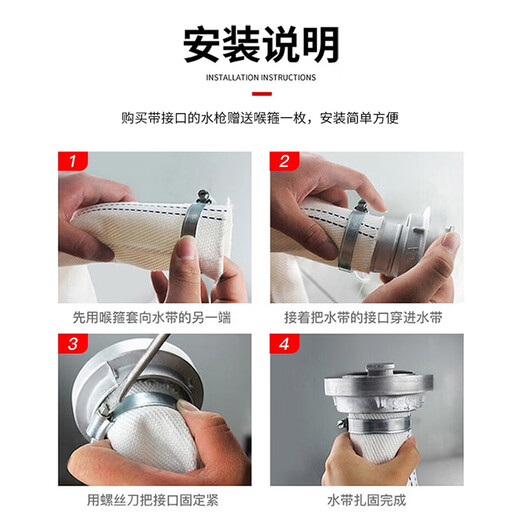 安装说明

INSTALLATION INSTRUCTIONS

购买带接口的水枪赠送喉箍一枚，安装简单方便

1

先用喉箍套向水带的另一端

2

接着把水带的接口穿进水带

3

用螺丝刀把接口固定紧

4

水带扎固完成