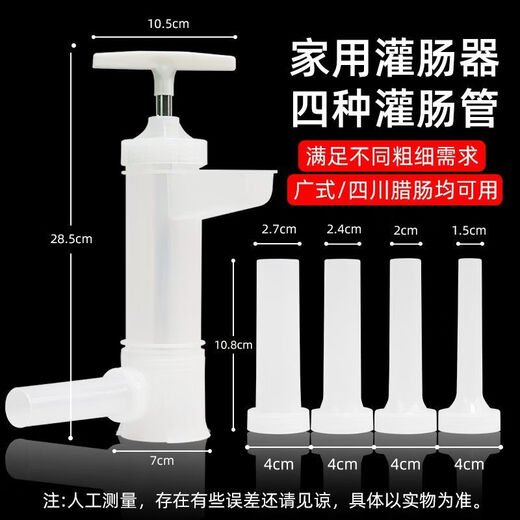 10.5cm

家用灌肠器
四种灌肠管

满足不同粗细需求
广式/四川腊肠均可用

28.5cm

2.7cm
2.4cm
2cm
1.5cm

10.8cm

7cm

4cm
4cm
4cm
4cm

注:人工测量，存在有些误差还请见谅，具体以实物为准。