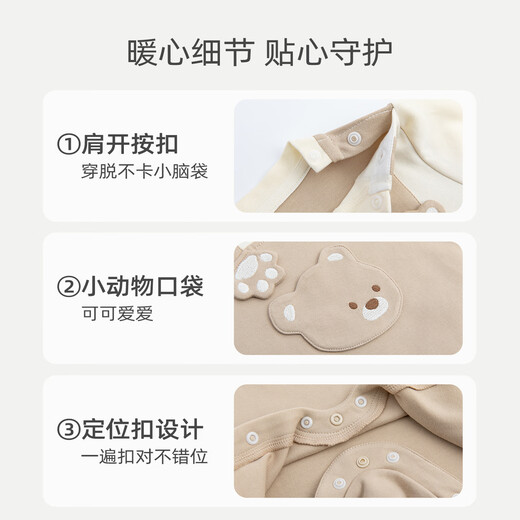 暖心细节 贴心守护

①肩开按扣
穿脱不卡小脑袋

②小动物口袋
可可爱爱

③定位扣设计
一遍扣对不错位