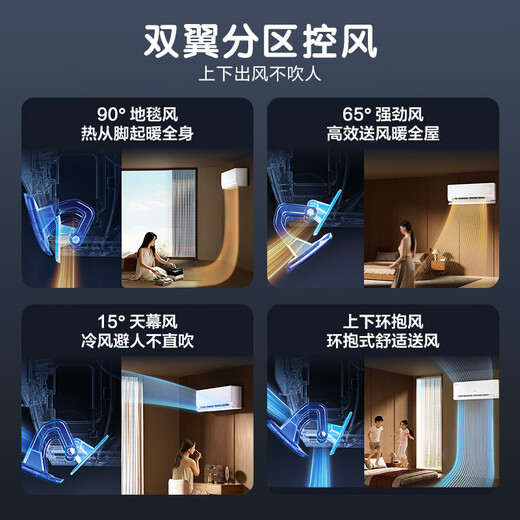 双翼分区控风
上下出风不吹人

90° 地毯风
热从脚起暖全身

65° 强劲风
高效送风暖全屋

15° 天幕风
冷风避人不直吹

上下环抱风
环抱式舒适送风