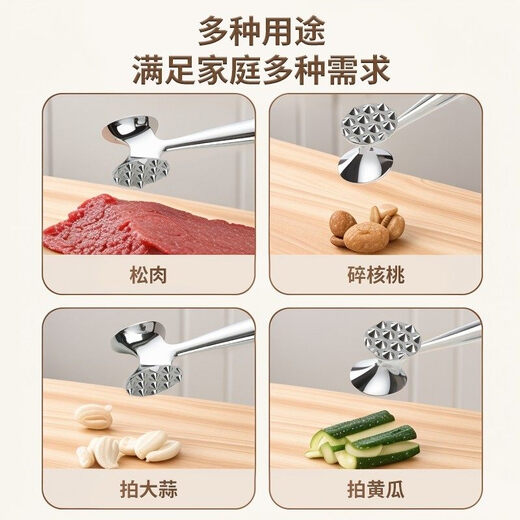 多种用途
满足家庭多种需求

松肉

碎核桃

拍大蒜

拍黄瓜