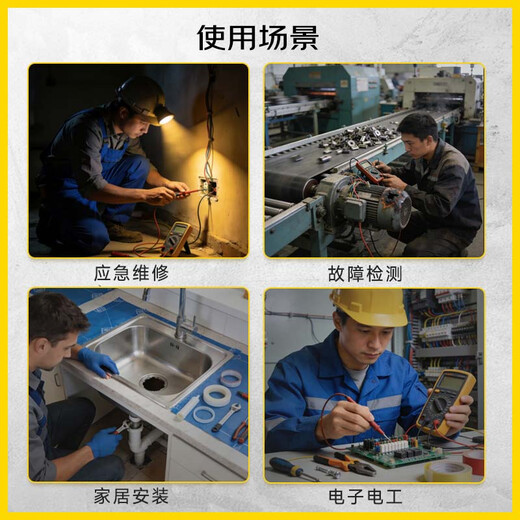 使用场景

应急维修

故障检测

家居安装

电子电工