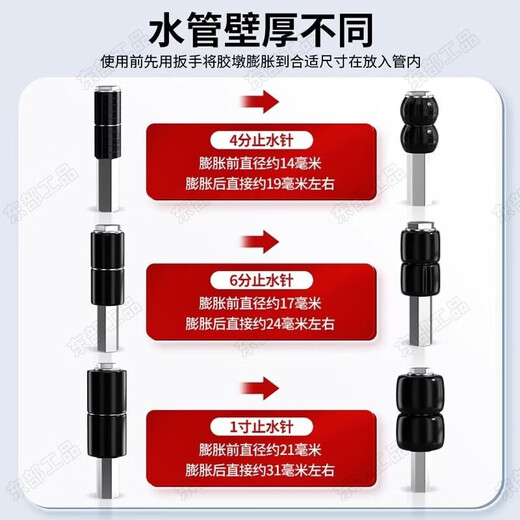 水管壁厚不同
使用前先用扳手将胶墩膨胀到合适尺寸在放入管内

4分止水针
膨胀前直径约14毫米
膨胀后直接约19毫米左右

6分止水针
膨胀前直径约17毫米
膨胀后直接约24毫米左右

1寸止水针
膨胀前直径约21毫米
膨胀后直接约31毫米左右

东部工品