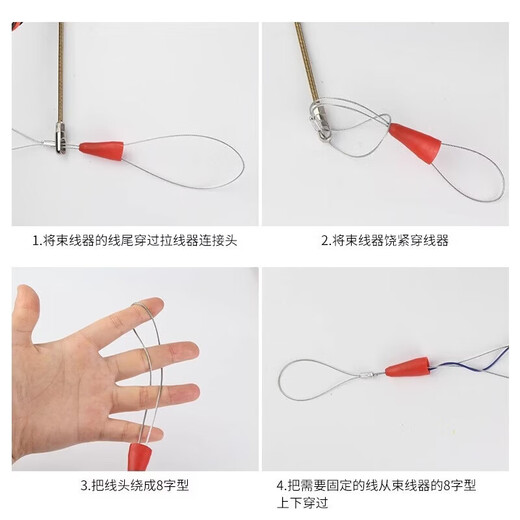 1.将束线器的线尾穿过拉线器连接头

2.将束线器饶紧穿线器

3.把线头绕成8字型

4.把需要固定的线从束线器的8字型上下穿过