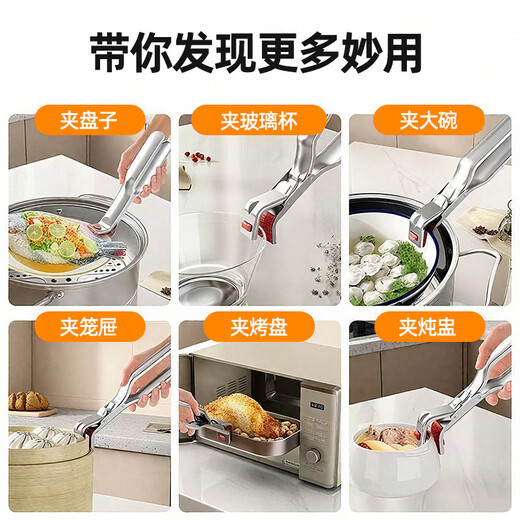 带你发现更多妙用

夹盘子

夹玻璃杯

夹大碗

夹笼屉

夹烤盘

夹炖盅