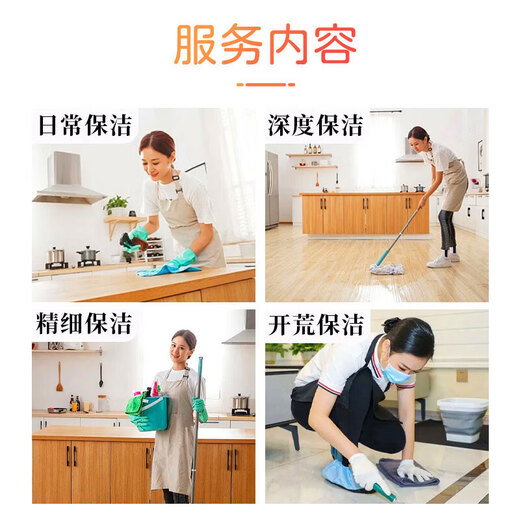 服务内容

日常保洁

深度保洁

精细保洁

开荒保洁