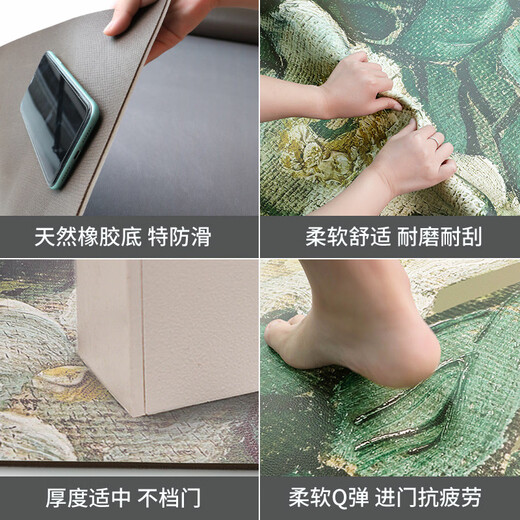 天然橡胶底 特防滑

柔软舒适 耐磨耐刮

厚度适中 不档门

柔软Q弹 进门抗疲劳