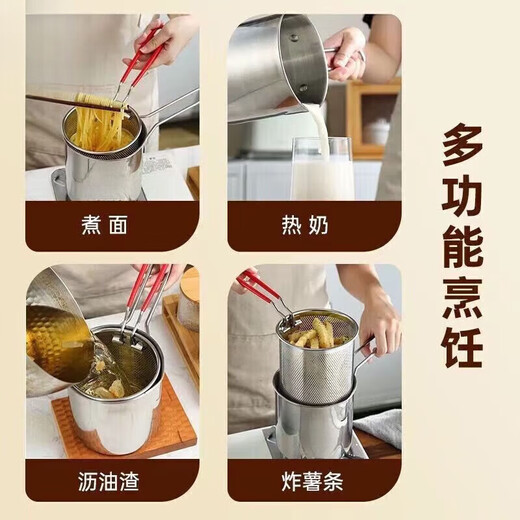 煮面

热奶

沥油渣

炸薯条

多功能烹饪